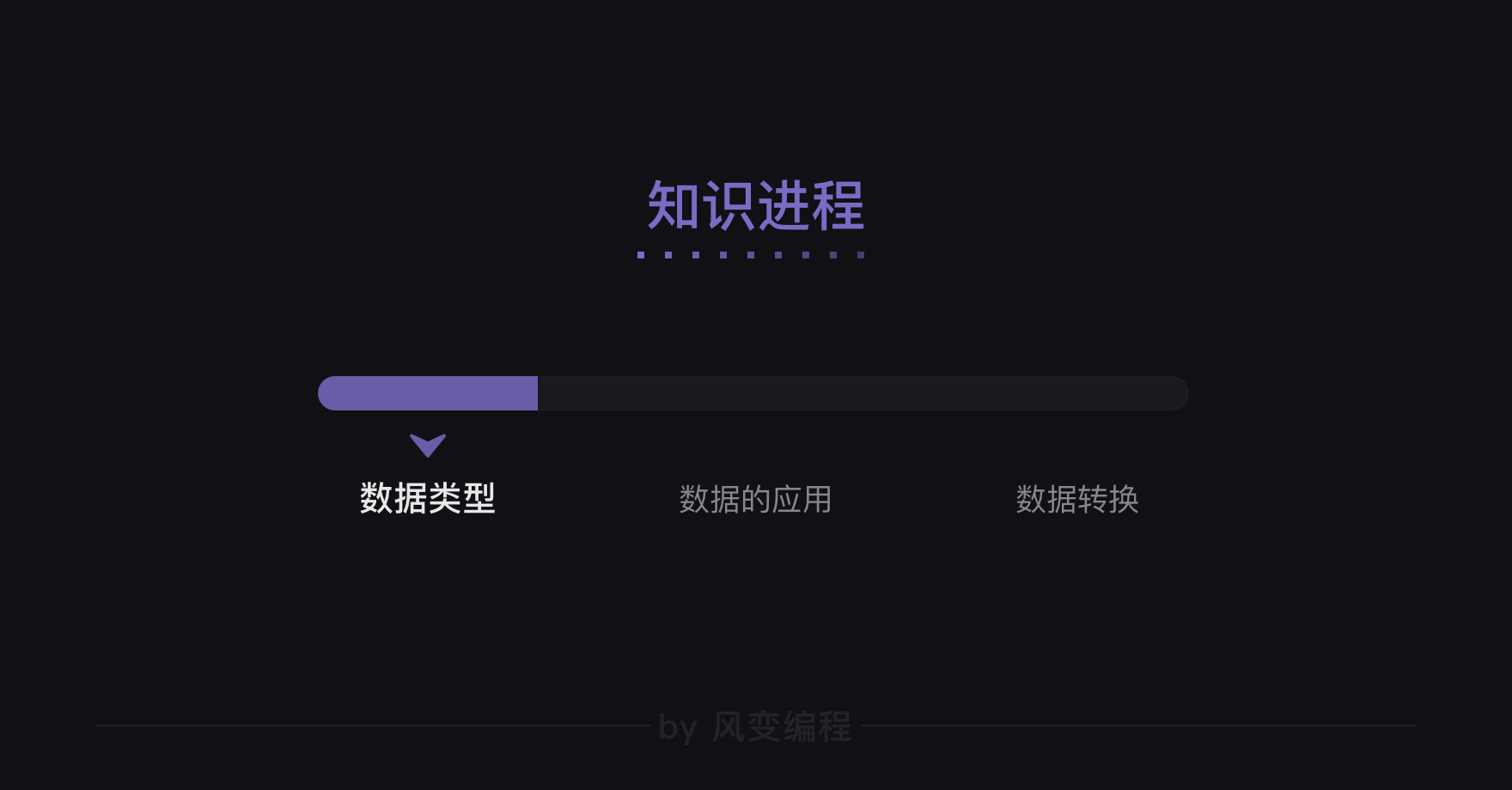 知识进程

数据类型 数据的应用 数据转换

by 风变编程