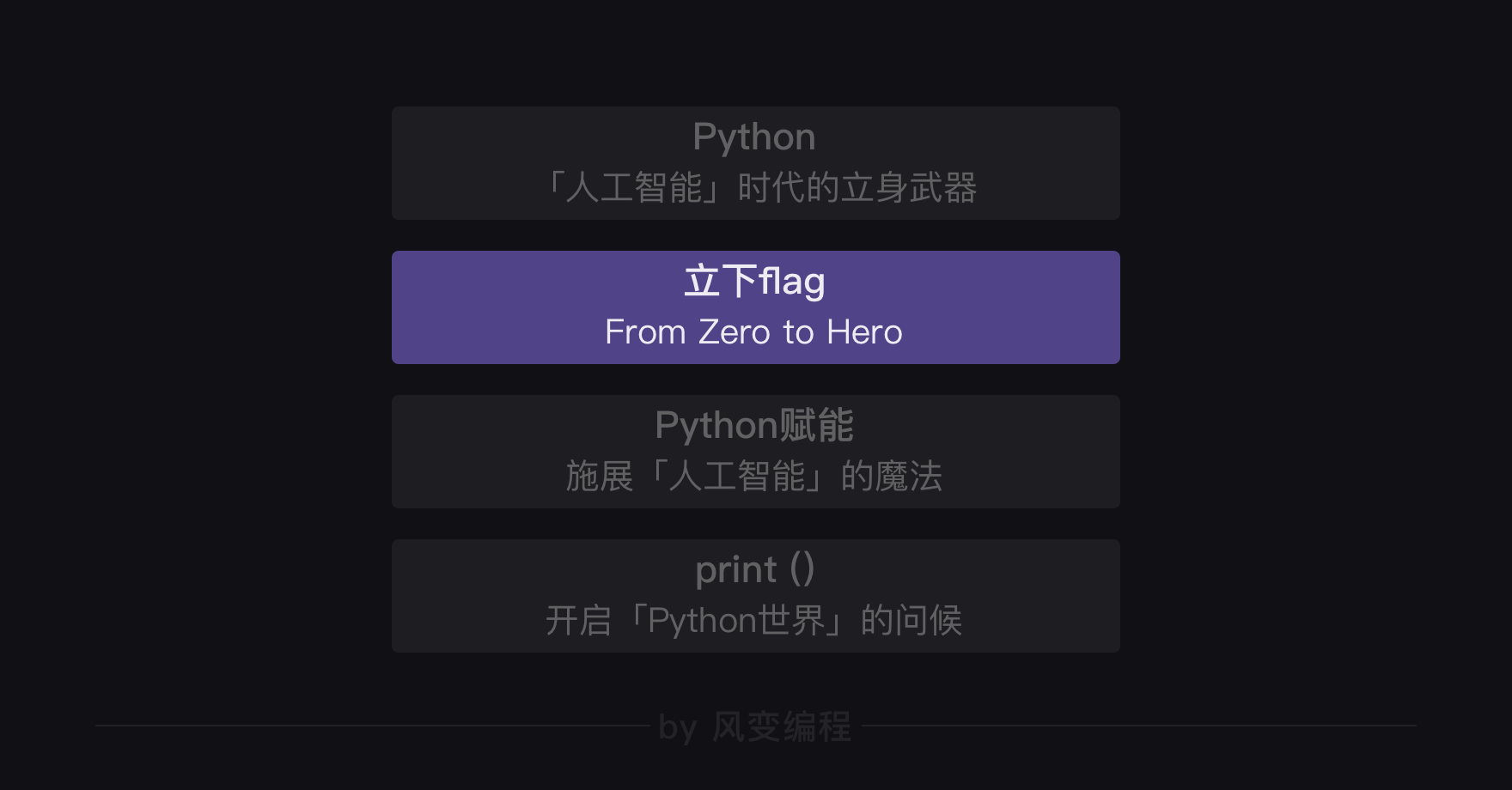 Python
「人工智能」时代的立身武器

立下flag
From Zero to Hero

Python赋能
施展「人工智能」的魔法

print ()
开启「Python世界」的问候

by 风变编程